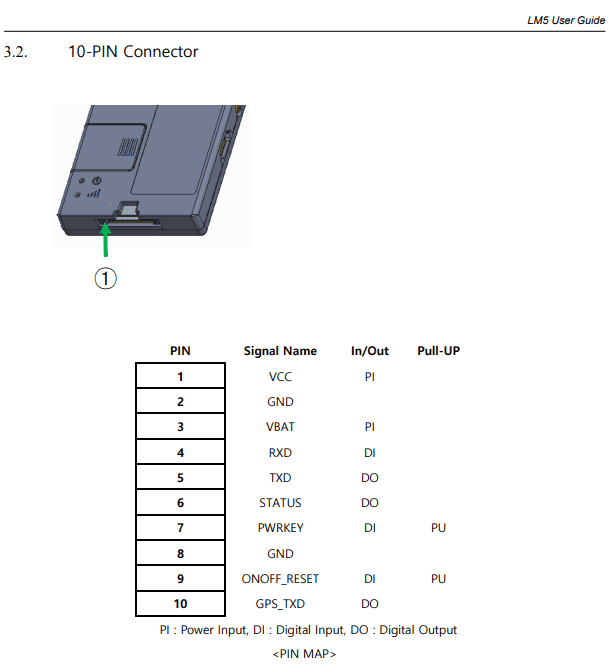 LM5 User Guide

3.2. 10-PIN Connector

①

| PIN | Signal Name | In/Out | Pull-UP |
|---|---|---|---|
| 1 | VCC | PI | |
| 2 | GND | | |
| 3 | VBAT | PI | |
| 4 | RXD | DI | |
| 5 | TXD | DO | |
| 6 | STATUS | DO | |
| 7 | PWRKEY | DI | PU |
| 8 | GND | | |
| 9 | ONOFF_RESET | DI | PU |
| 10 | GPS_TXD | DO | |

PI : Power Input, DI : Digital Input, DO : Digital Output

<PIN MAP>